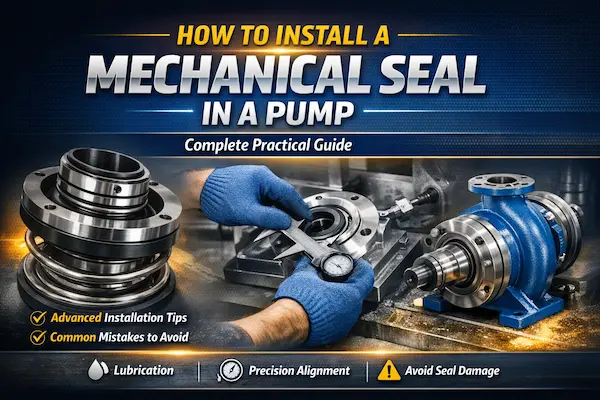 HOW TO INSTALL A
MECHANICAL SEAL
IN A PUMP

Complete Practical Guide

Advanced Installation Tips
Common Mistakes to Avoid

Lubrication | Precision Alignment | Avoid Seal Damage